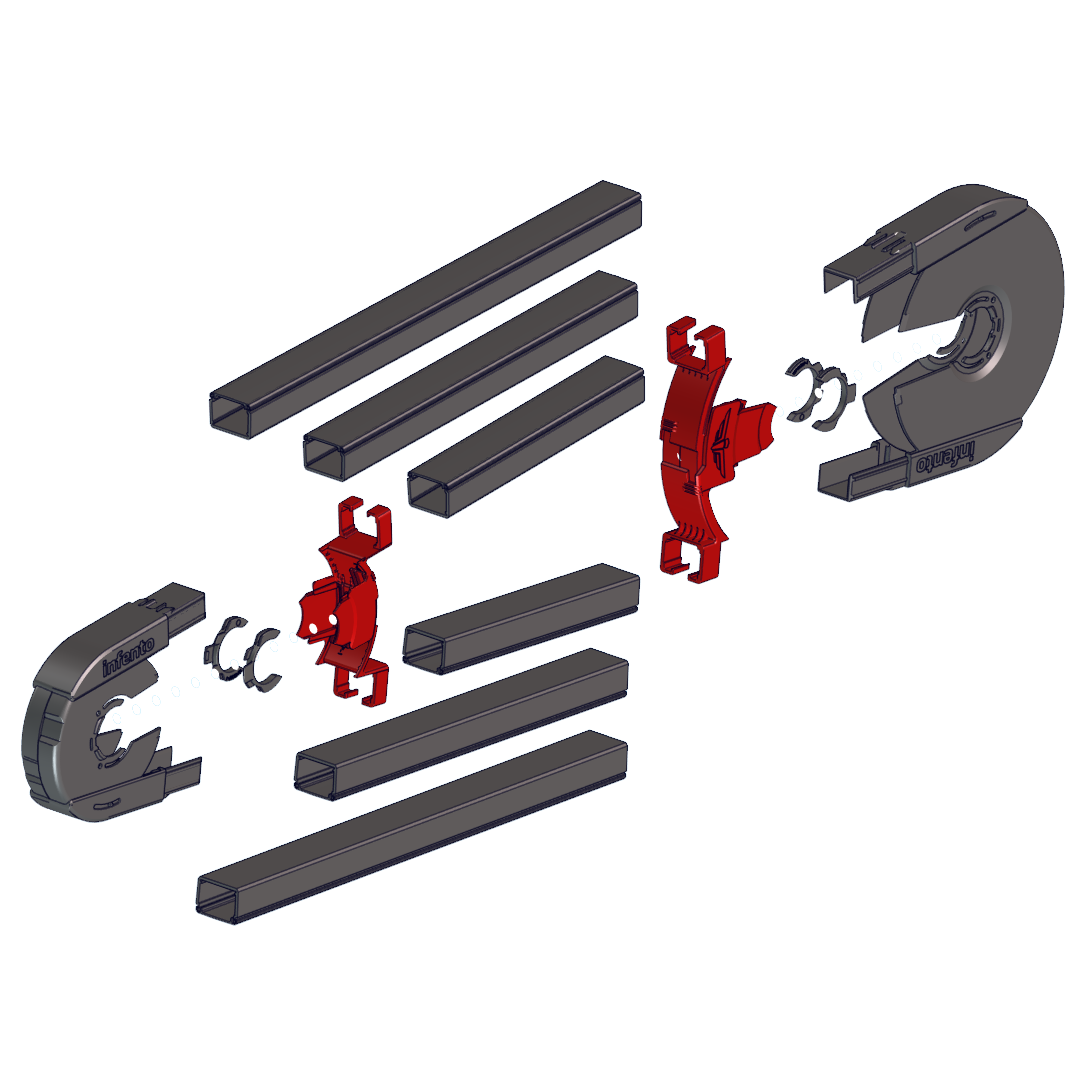 infento

infento